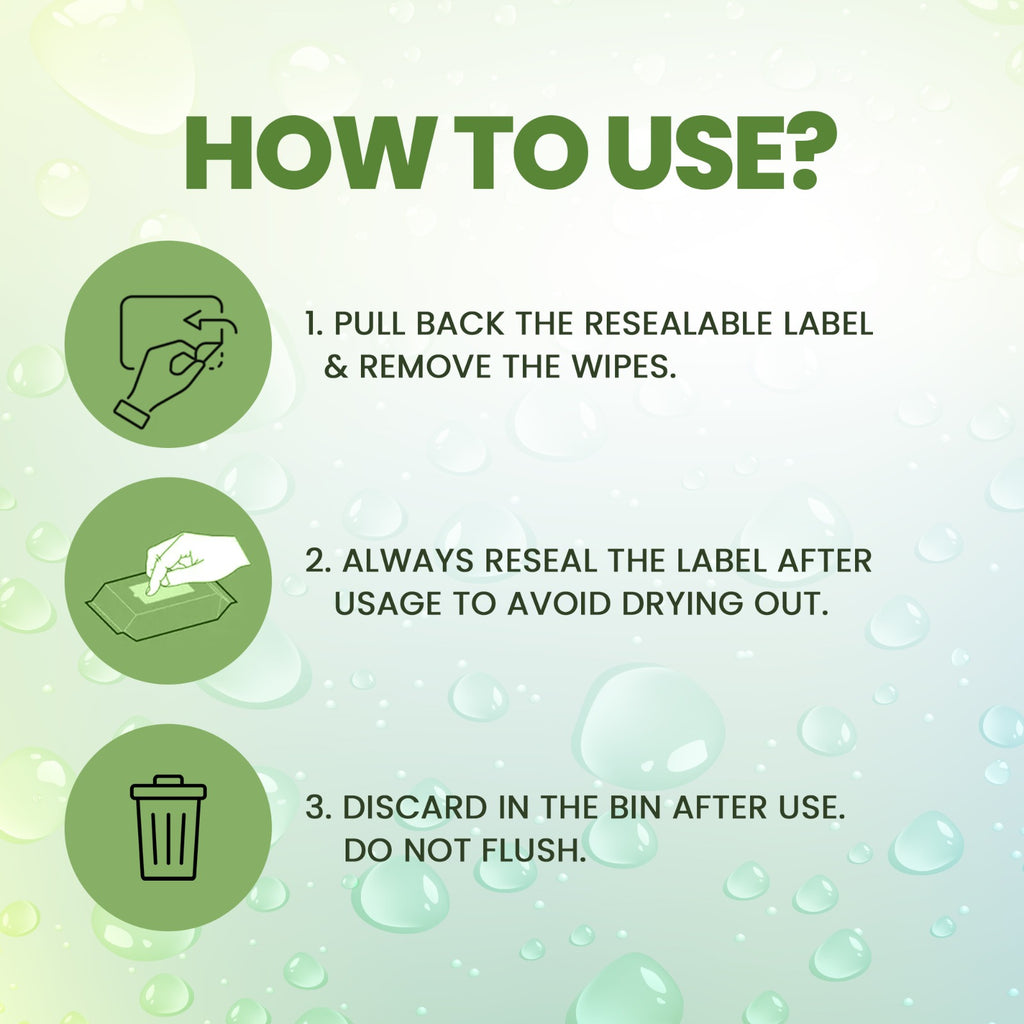 HOW TO USE?

1. PULL BACK THE RESEALABLE LABEL & REMOVE THE WIPES.

2. ALWAYS RESEAL THE LABEL AFTER USAGE TO AVOID DRYING OUT.

3. DISCARD IN THE BIN AFTER USE. DO NOT FLUSH.